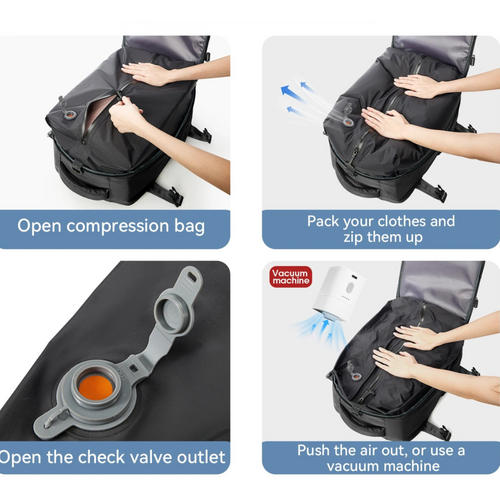 Open compression bag

Pack your clothes and zip them up

Open the check valve outlet

Vacuum machine

Push the air out, or use a vacuum machine